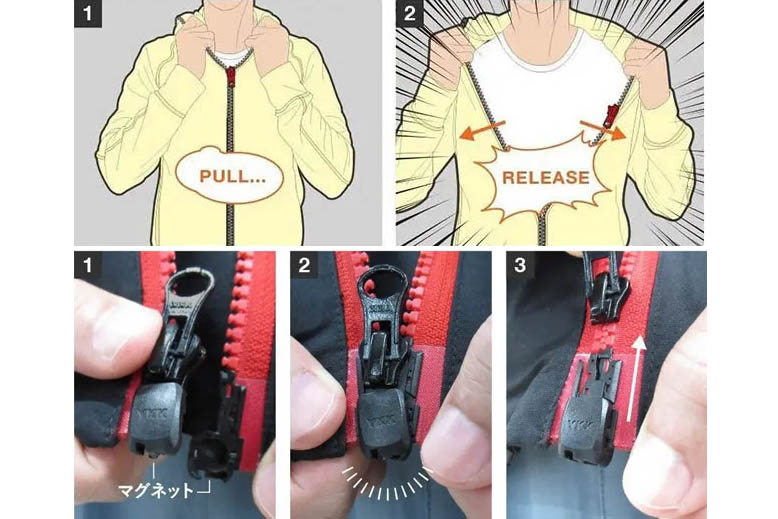 1

PULL...

2

RELEASE

1

YKK

マグネット

2

YKK

3

YKK