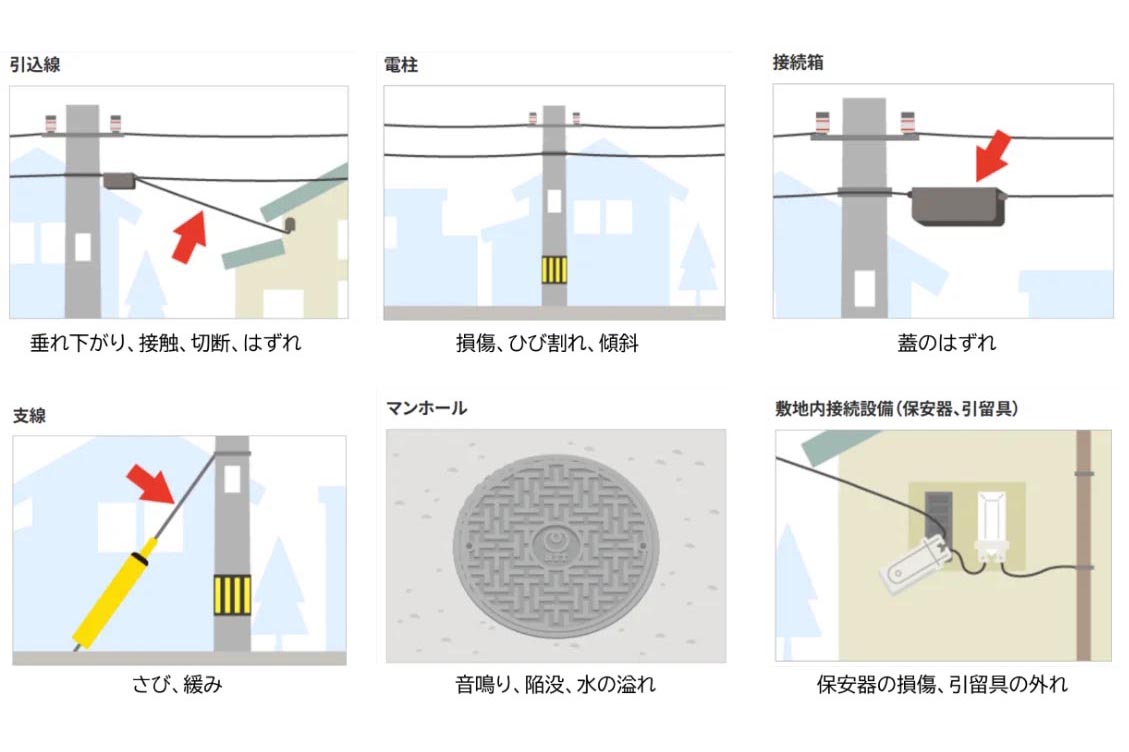 引込線

垂れ下がり、接触、切断、はずれ

電柱

損傷、ひび割れ、傾斜

接続箱

蓋のはずれ

支線

さび、緩み

マンホール

音鳴り、陥没、水の溢れ

敷地内接続設備（保安器、引留具）

保安器の損傷、引留具の外れ