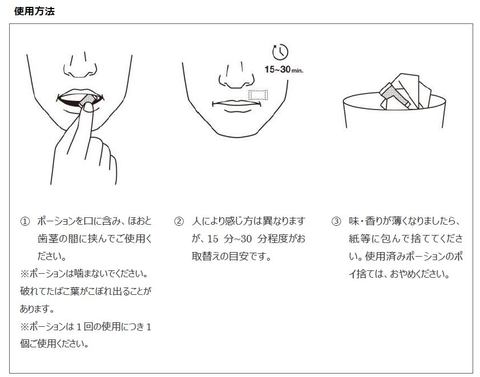 使用方法

15~30 min.

① ポーションを口に含み、ほおと歯茎の間に挟んでご使用ください。
※ポーションは噛まないでください。破れてたばこ葉がこぼれ出ることがあります。
※ポーションは１回の使用につき１個ご使用ください。

② 人により感じ方は異なりますが、15 分~30 分程度がお取替えの目安です。

③ 味・香りが薄くなりましたら、紙等に包んで捨ててください。使用済みポーションのポイ捨ては、おやめください。