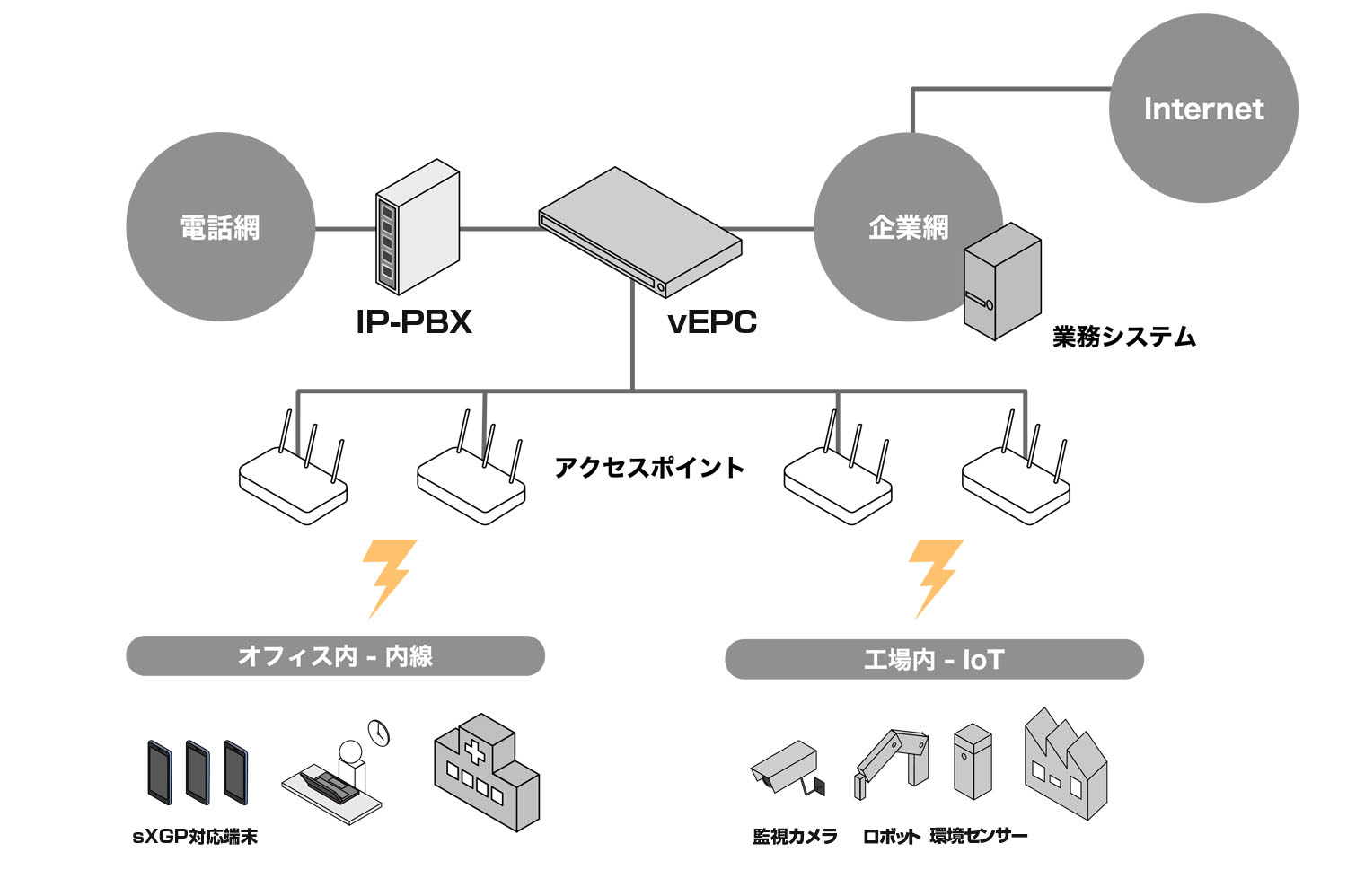 Internet

電話網

企業網

IP-PBX

vEPC

業務システム

アクセスポイント

オフィス内 - 内線

工場内 - IoT

sXGP対応端末

監視カメラ

ロボット

環境センサー